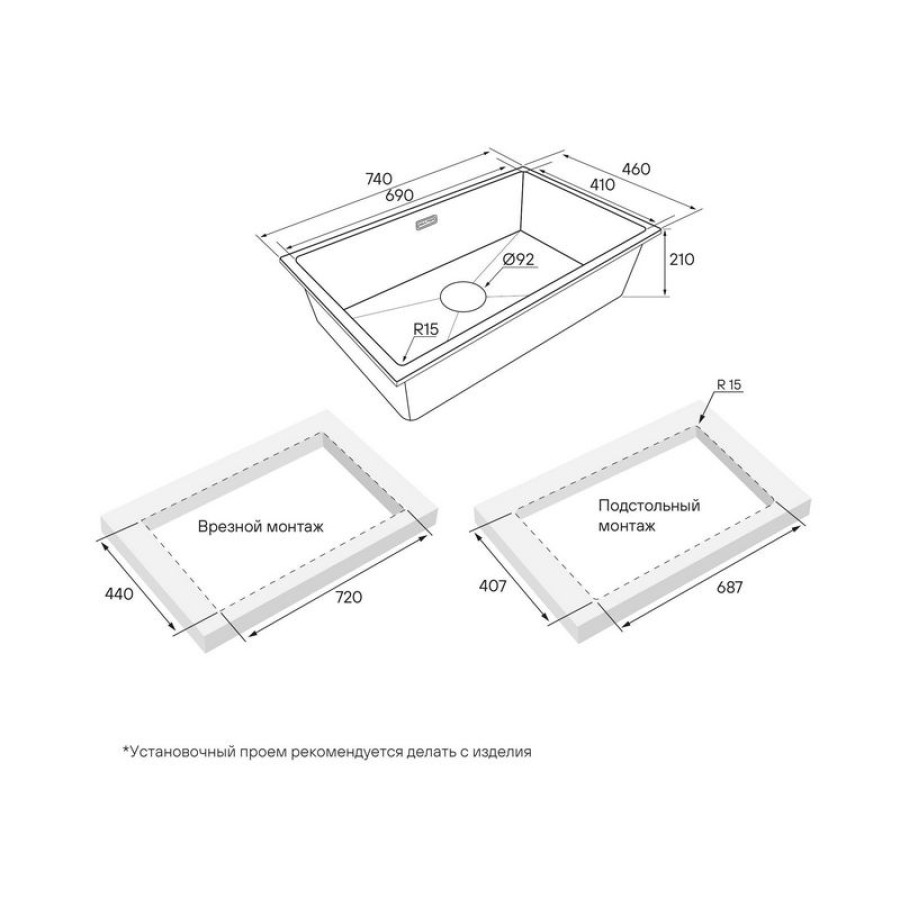 740
690
460
410
210
Ø92
R15

R 15

Врезной монтаж
440
720

Подстольный монтаж
407
687

*Установочный проем рекомендуется делать с изделия