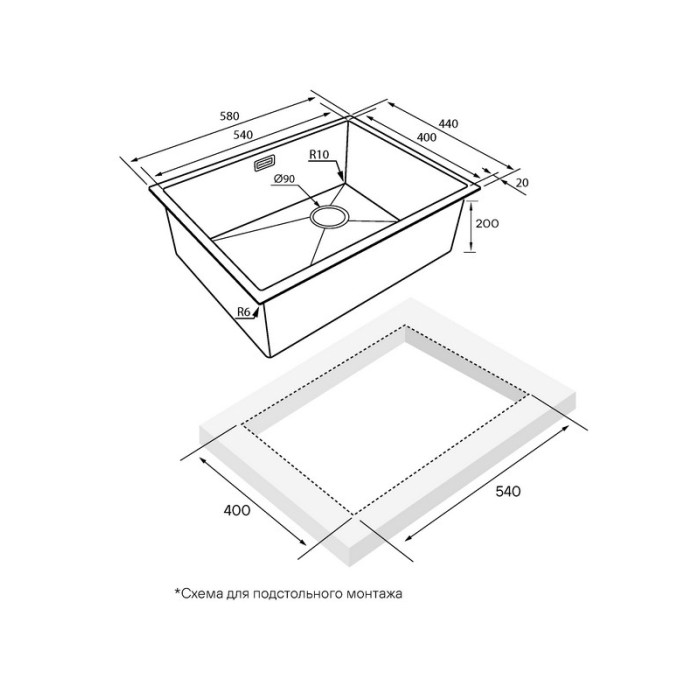 580
540
440
400
R10
Ø90
20
200
R6
400
540
*Схема для подстольного монтажа