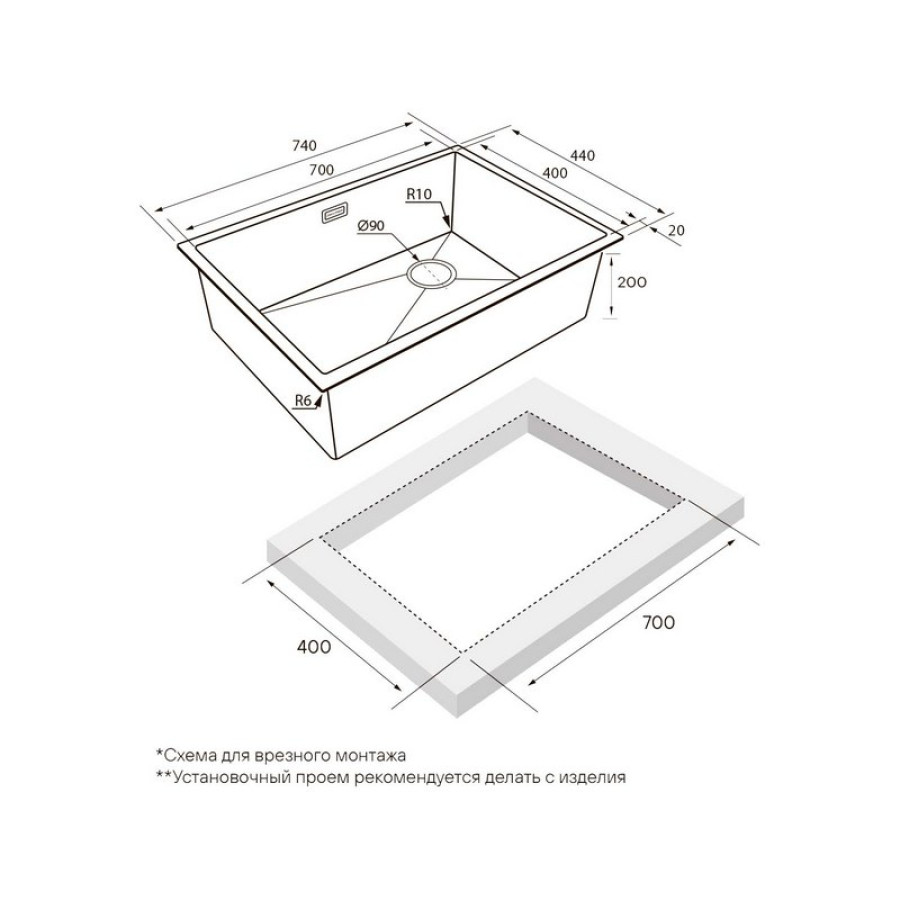 740
700
440
400
R10
Ø90
20
200
R6

400
700

*Схема для врезного монтажа
**Установочный проем рекомендуется делать с изделия